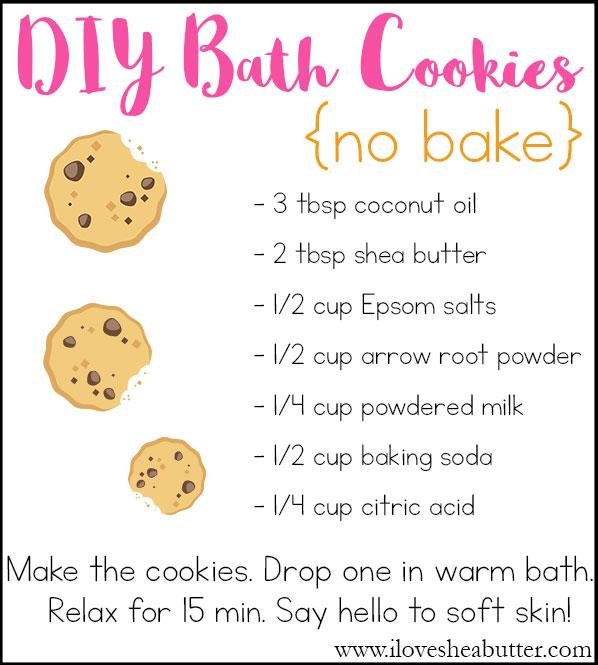 DIY Bath Cookies
{no bake}

- 3 tbsp coconut oil
- 2 tbsp shea butter
- 1/2 cup Epsom salts
- 1/2 cup arrow root powder
- 1/4 cup powdered milk
- 1/2 cup baking soda
- 1/4 cup citric acid

Make the cookies. Drop one in warm bath. Relax for 15 min. Say hello to soft skin!

www.ilovesheabutter.com